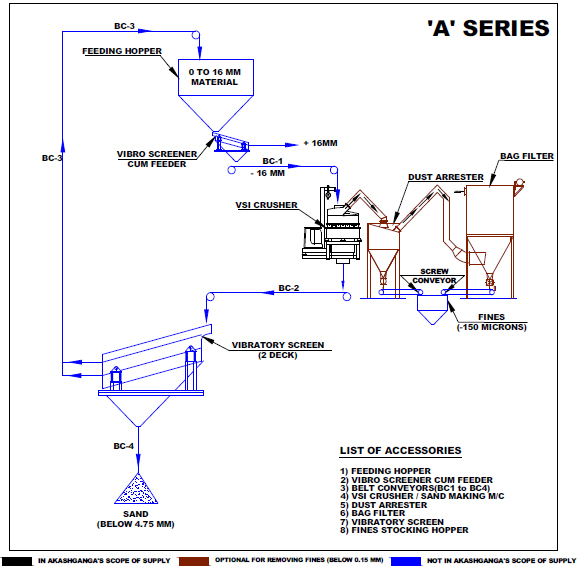 'A' SERIES

BC-3

FEEDING HOPPER

0 TO 16 MM MATERIAL

BC-3

VIBRO SCREENER CUM FEEDER

+ 16MM

BC-1

- 16 MM

BAG FILTER

DUST ARRESTER

VSI CRUSHER

SCREW CONVEYOR

BC-2

FINES (-150 MICRONS)

VIBRATORY SCREEN (2 DECK)

BC-4

SAND (BELOW 4.75 MM)

LIST OF ACCESSORIES

1) FEEDING HOPPER
2) VIBRO SCREENER CUM FEEDER
3) BELT CONVEYORS(BC1 to BC4)
4) VSI CRUSHER / SAND MAKING M/C
5) DUST ARRESTER
6) BAG FILTER
7) VIBRATORY SCREEN
8) FINES STOCKING HOPPER

IN AKASHGANGA'S SCOPE OF SUPPLY

OPTIONAL FOR REMOVING FINES (BELOW 0.15 MM)

NOT IN AKASHGANGA'S SCOPE OF SUPPLY